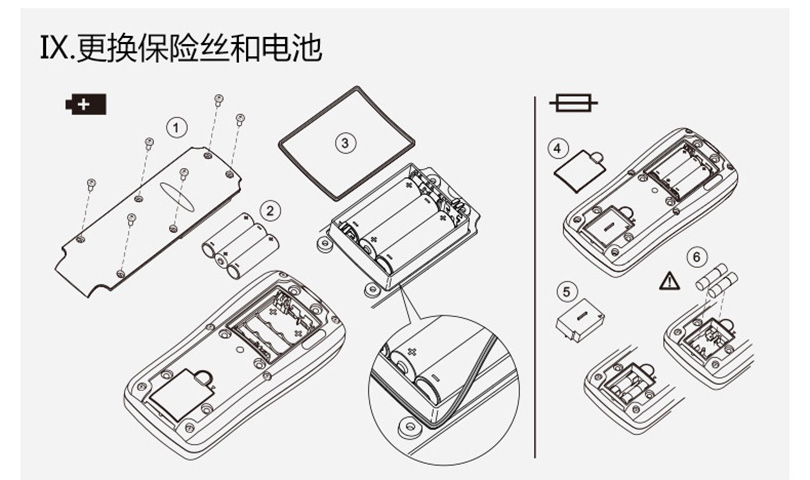 IX.更换保险丝和电池

1

2

3

4

5

6